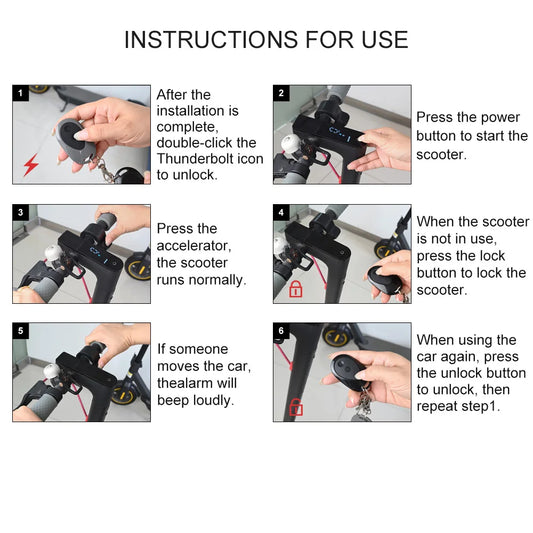 INSTRUCTIONS FOR USE

1

After the installation is complete, double-click the Thunderbolt icon to unlock.

2

Press the power button to start the scooter.

3

Press the accelerator, the scooter runs normally.

4

When the scooter is not in use, press the lock button to lock the scooter.

5

If someone moves the car, thealarm will beep loudly.

6

When using the car again, press the unlock button to unlock, then repeat step1.