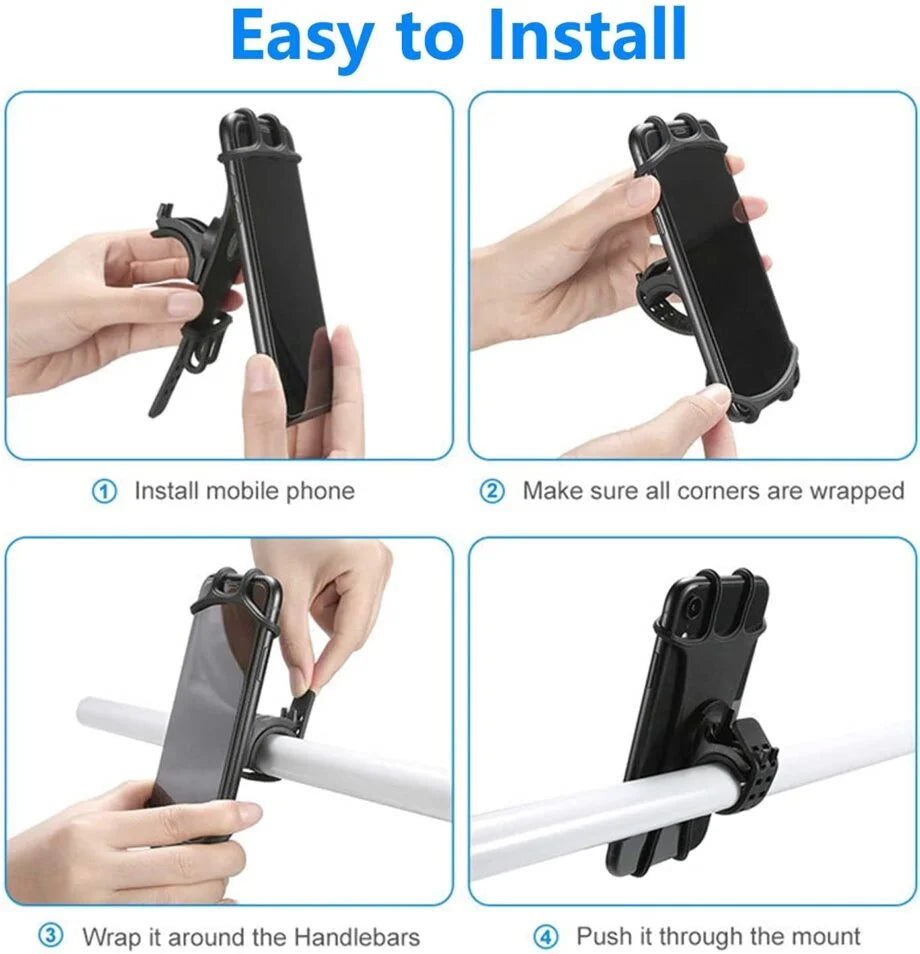 Easy to Install

① Install mobile phone

② Make sure all corners are wrapped

③ Wrap it around the Handlebars

④ Push it through the mount